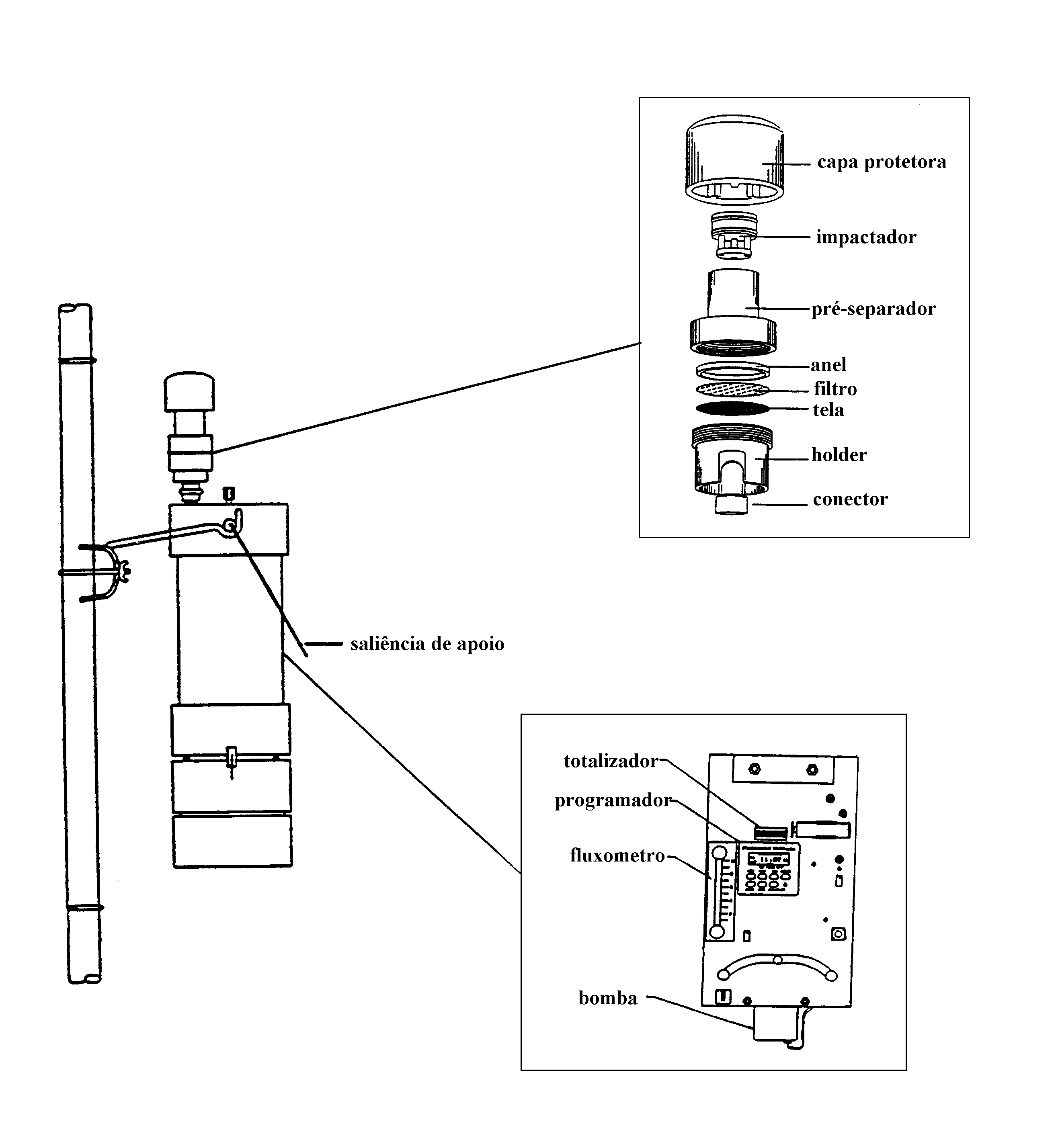 capa protetora
impactador
pré-separador
anel
filtro
tela
holder
conector

saliência de apoio

totalizador
programador
fluxometro
bomba